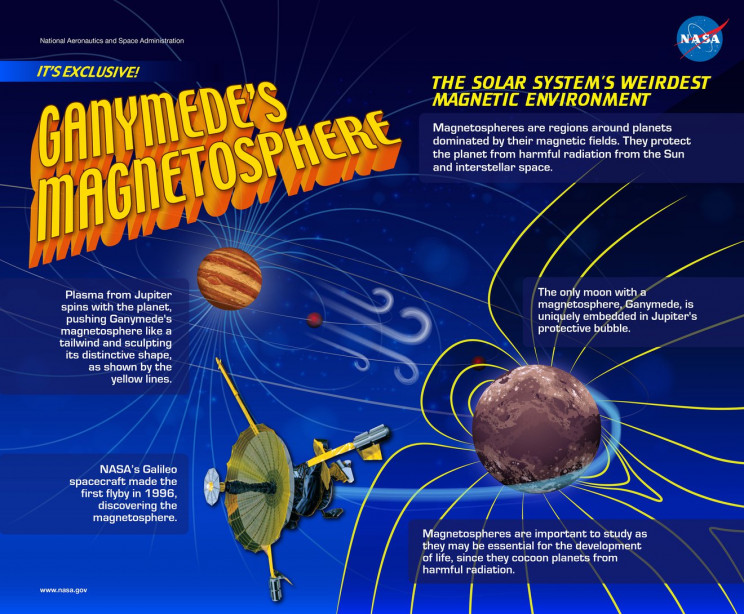 National Aeronautics and Space Administration

NASA

IT'S EXCLUSIVE!

GANYMEDE'S MAGNETOSPHERE

THE SOLAR SYSTEM'S WEIRDEST MAGNETIC ENVIRONMENT

Magnetospheres are regions around planets dominated by their magnetic fields. They protect the planet from harmful radiation from the Sun and interstellar space.

Plasma from Jupiter spins with the planet, pushing Ganymede's magnetosphere like a tailwind and sculpting its distinctive shape, as shown by the yellow lines.

The only moon with a magnetosphere, Ganymede, is uniquely embedded in Jupiter's protective bubble.

NASA's Galileo spacecraft made the first flyby in 1996, discovering the magnetosphere.

Magnetospheres are important to study as they may be essential for the development of life, since they cocoon planets from harmful radiation.

www.nasa.gov