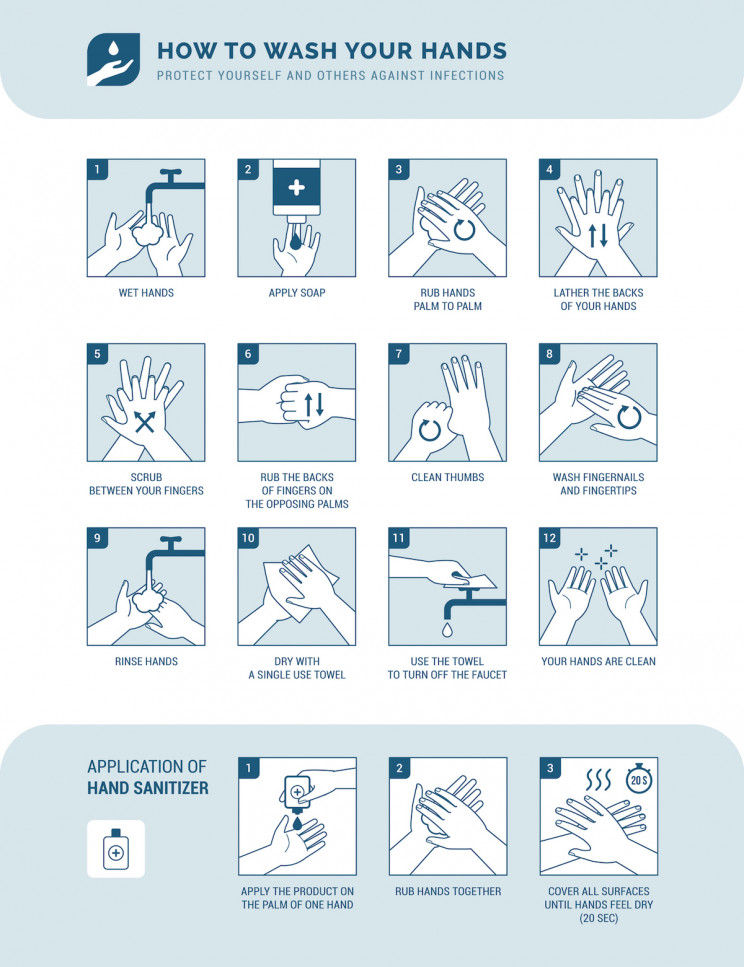 HOW TO WASH YOUR HANDS
PROTECT YOURSELF AND OTHERS AGAINST INFECTIONS

1
WET HANDS

2
APPLY SOAP

3
RUB HANDS PALM TO PALM

4
LATHER THE BACKS OF YOUR HANDS

5
SCRUB BETWEEN YOUR FINGERS

6
RUB THE BACKS OF FINGERS ON THE OPPOSING PALMS

7
CLEAN THUMBS

8
WASH FINGERNAILS AND FINGERTIPS

9
RINSE HANDS

10
DRY WITH A SINGLE USE TOWEL

11
USE THE TOWEL TO TURN OFF THE FAUCET

12
YOUR HANDS ARE CLEAN

APPLICATION OF
HAND SANITIZER

1
APPLY THE PRODUCT ON THE PALM OF ONE HAND

2
RUB HANDS TOGETHER

3
20 S
COVER ALL SURFACES UNTIL HANDS FEEL DRY (20 SEC)